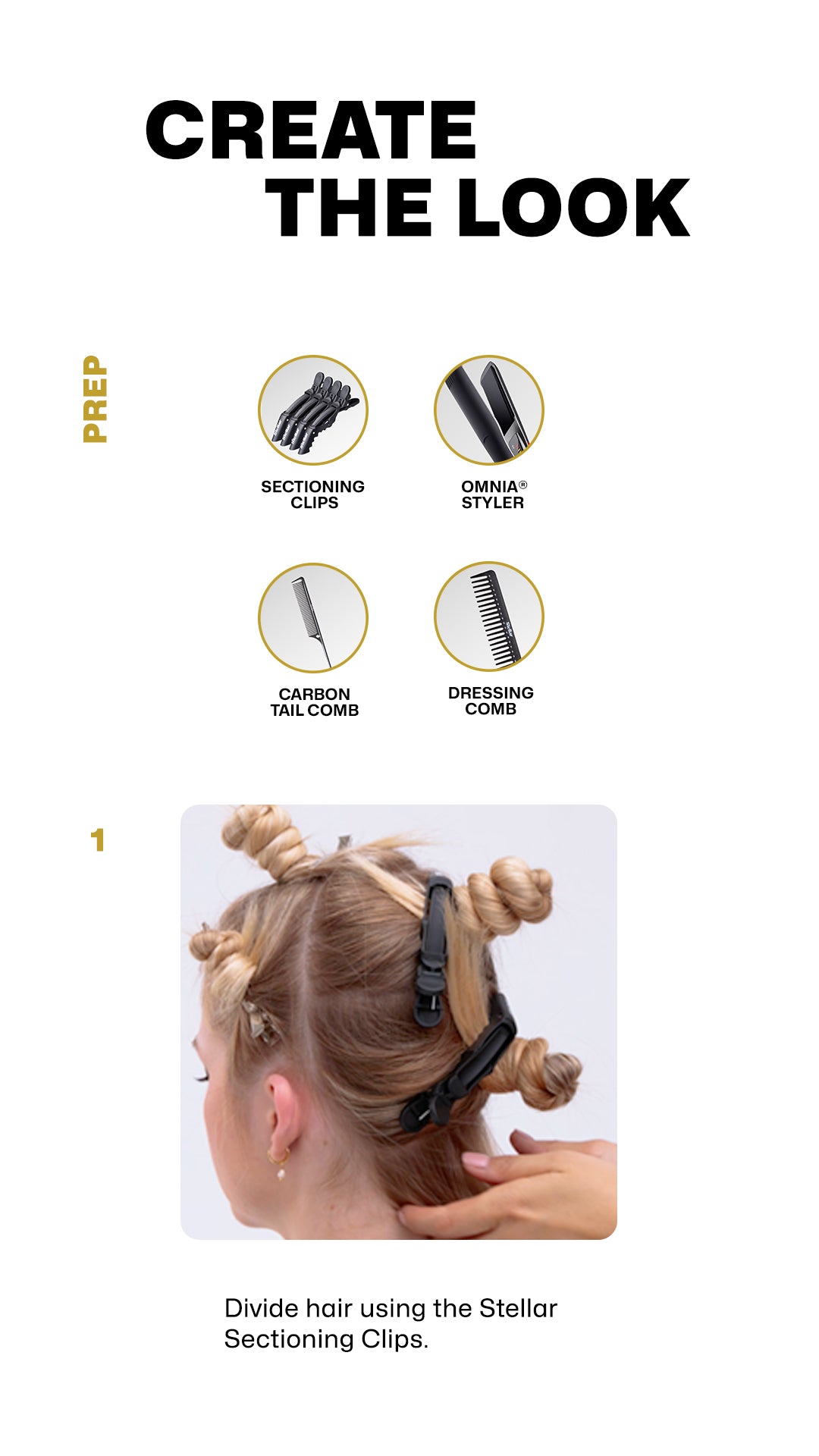 CREATE THE LOOK

PREP

SECTIONING CLIPS

OMNIA® STYLER

CARBON TAIL COMB

DRESSING COMB

1

Divide hair using the Stellar Sectioning Clips.